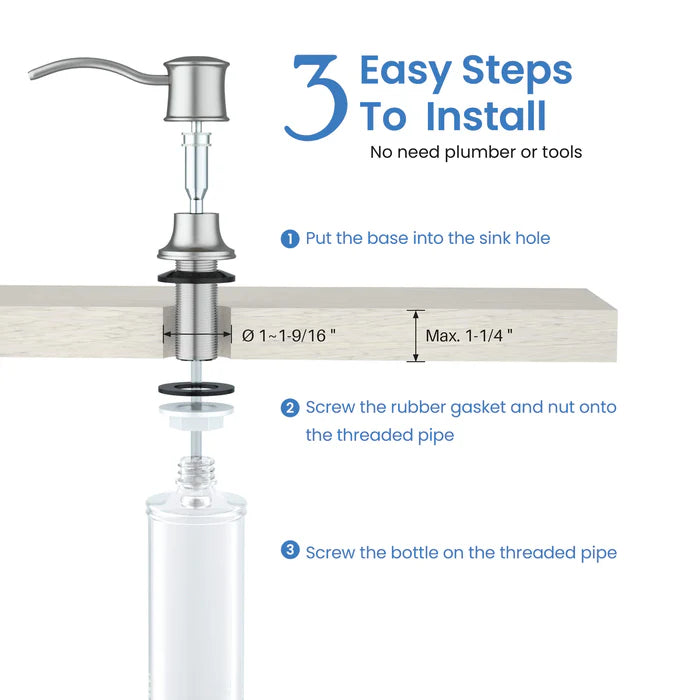 3 Easy Steps To Install

No need plumber or tools

1 Put the base into the sink hole

Ø 1~1-9/16 "

Max. 1-1/4 "

2 Screw the rubber gasket and nut onto the threaded pipe

3 Screw the bottle on the threaded pipe