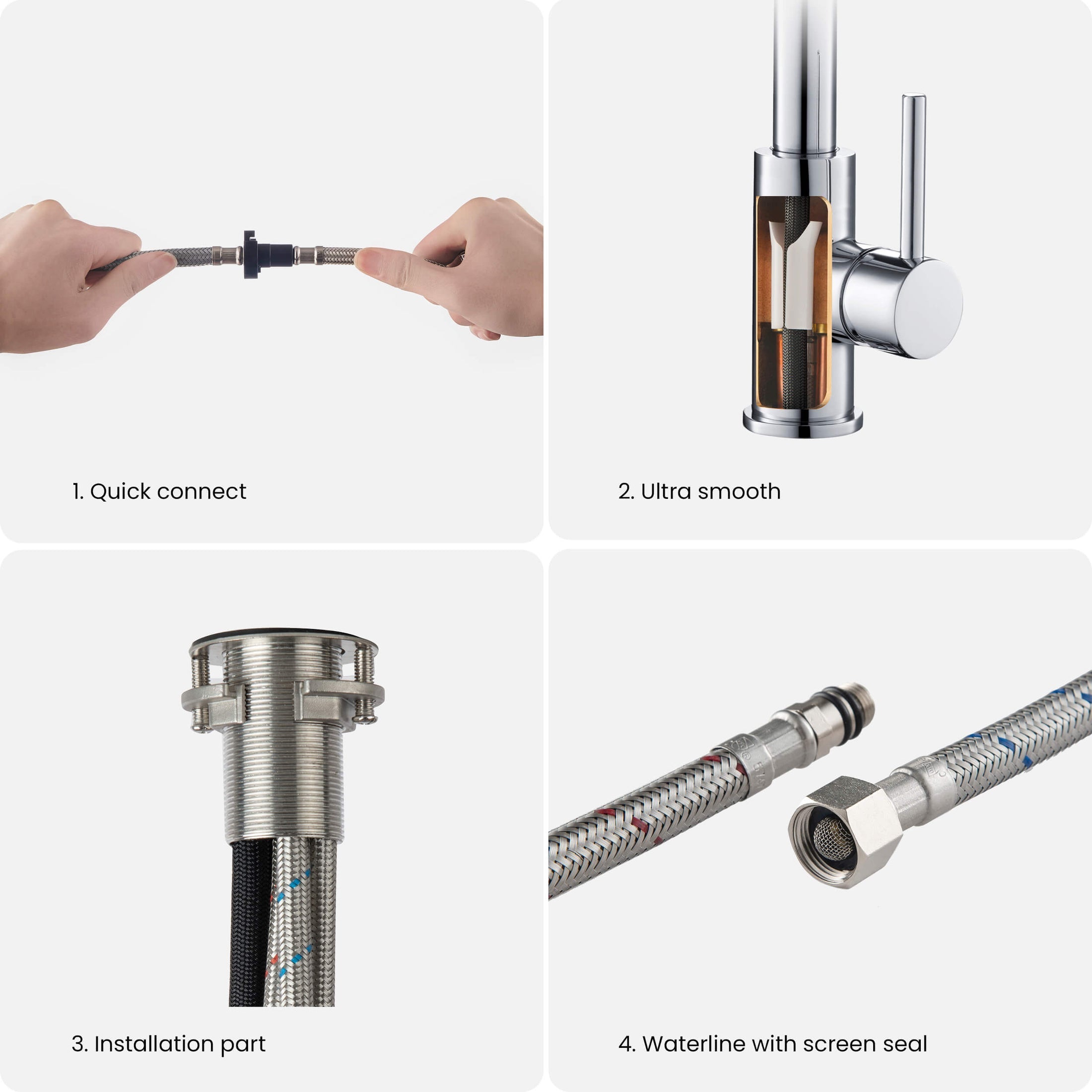 1. Quick connect

2. Ultra smooth

3. Installation part

4. Waterline with screen seal