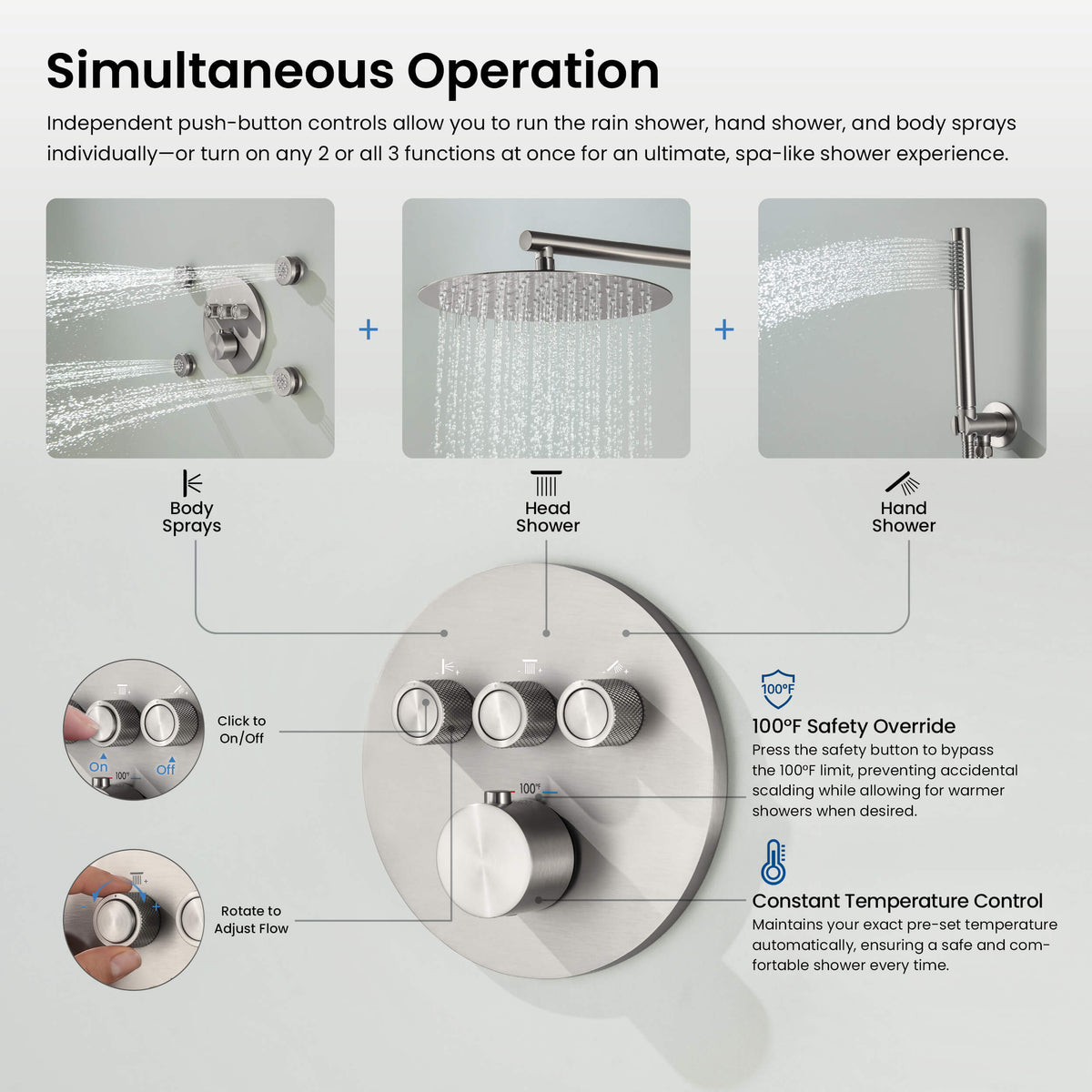 Simultaneous Operation

Independent push-button controls allow you to run the rain shower, hand shower, and body sprays individually—or turn on any 2 or all 3 functions at once for an ultimate, spa-like shower experience.

+

+

Body Sprays

Head Shower

Hand Shower

On

Off

100°F

Click to On/Off

Rotate to Adjust Flow

100°F

100°F

100°F Safety Override

Press the safety button to bypass the 100°F limit, preventing accidental scalding while allowing for warmer showers when desired.

Constant Temperature Control

Maintains your exact pre-set temperature automatically, ensuring a safe and comfortable shower every time.