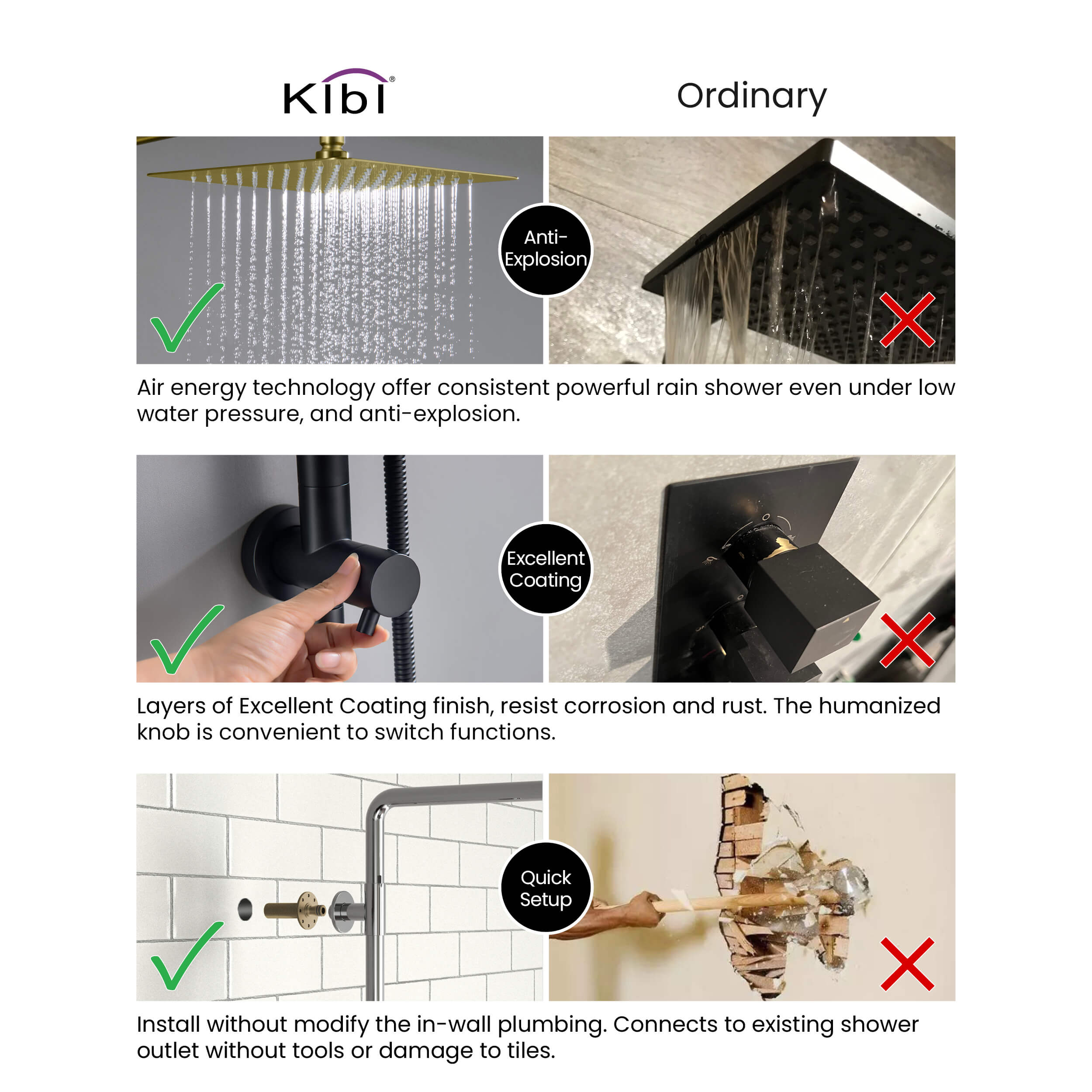 KIBI®

Ordinary

Anti-Explosion

Air energy technology offer consistent powerful rain shower even under low water pressure, and anti-explosion.

Excellent Coating

Layers of Excellent Coating finish, resist corrosion and rust. The humanized knob is convenient to switch functions.

Quick Setup

Install without modify the in-wall plumbing. Connects to existing shower outlet without tools or damage to tiles.