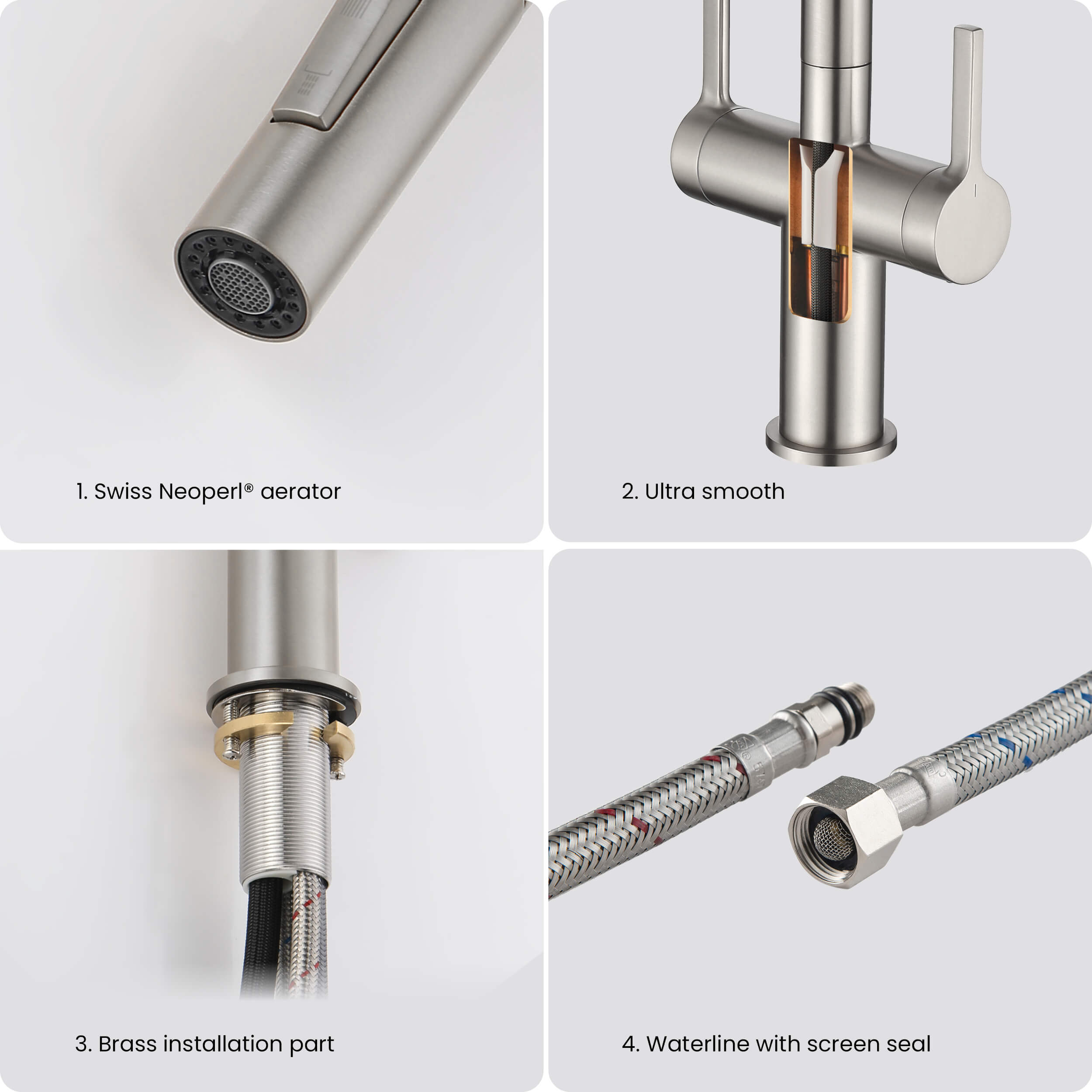 1. Swiss Neoperl® aerator

2. Ultra smooth

3. Brass installation part

4. Waterline with screen seal