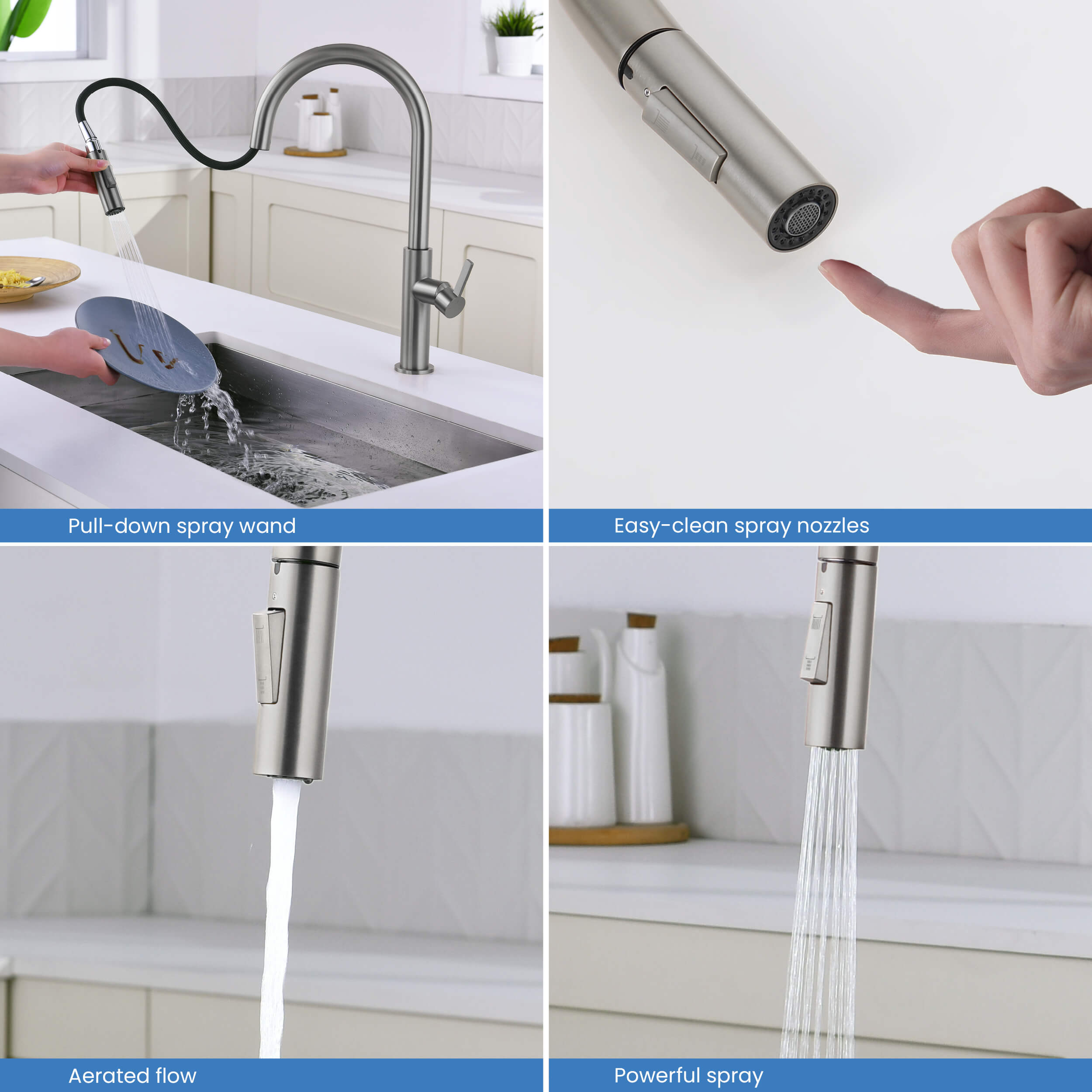 Pull-down spray wand

Easy-clean spray nozzles

Aerated flow

Powerful spray