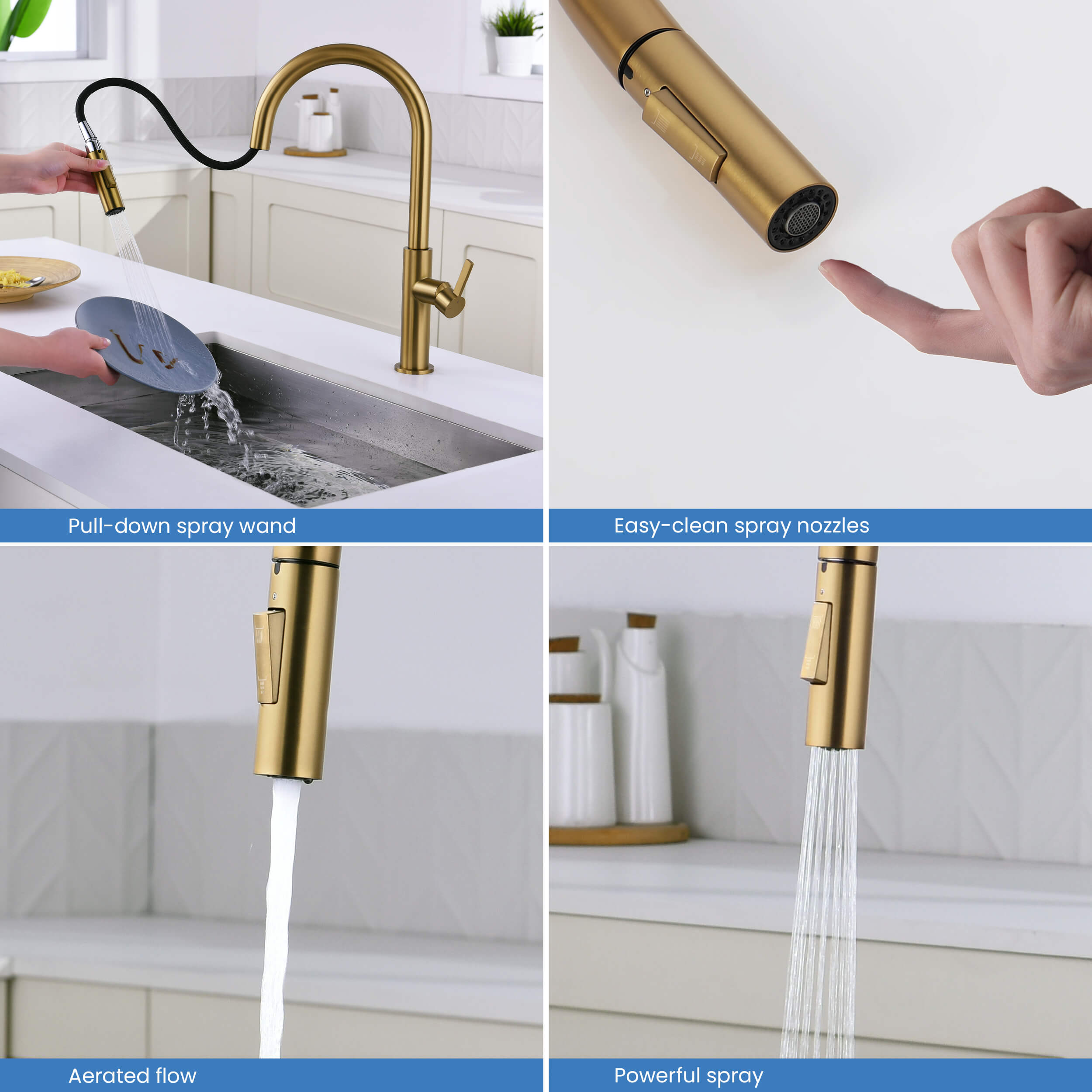 Pull-down spray wand

Easy-clean spray nozzles

Aerated flow

Powerful spray