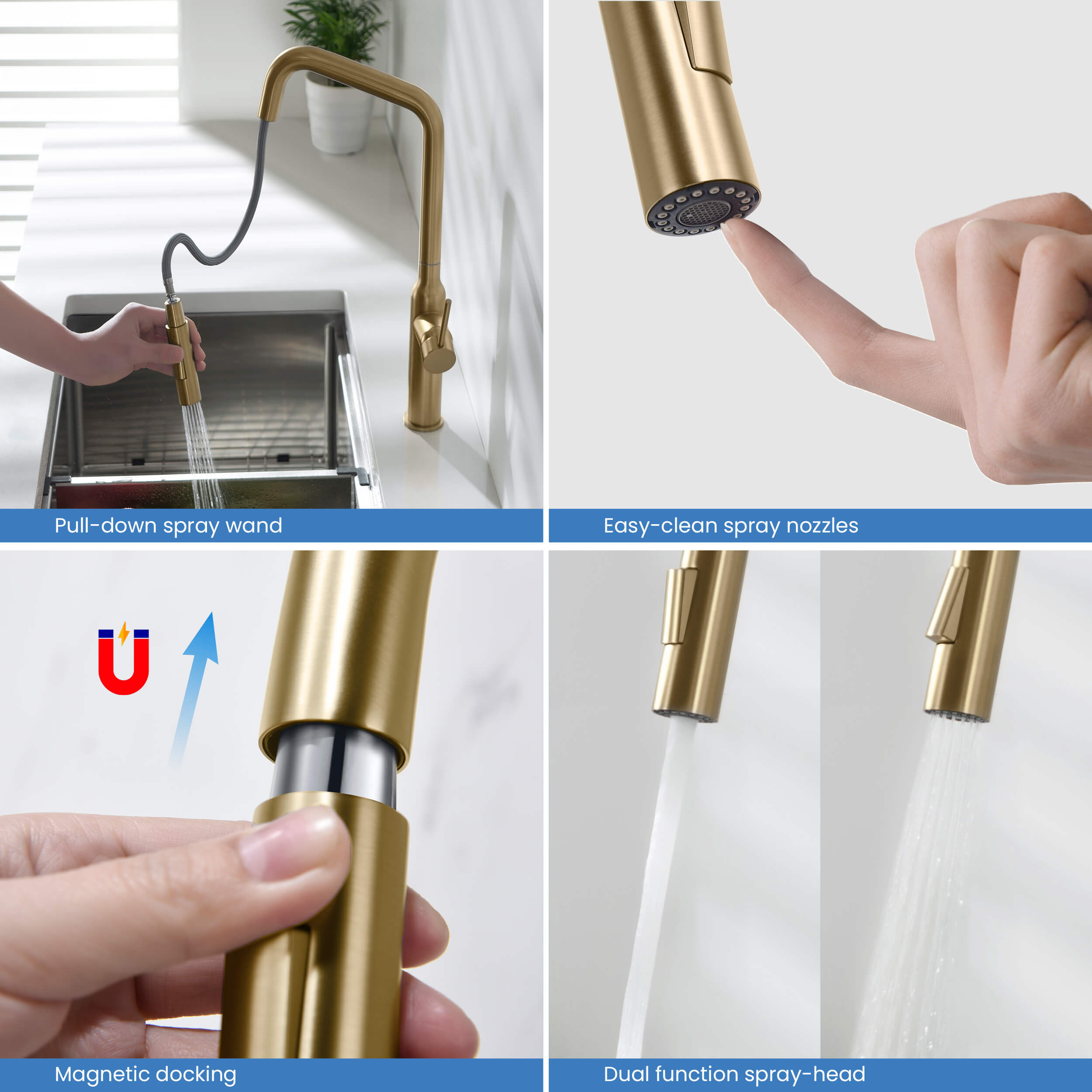 Pull-down spray wand

Easy-clean spray nozzles

Magnetic docking

Dual function spray-head