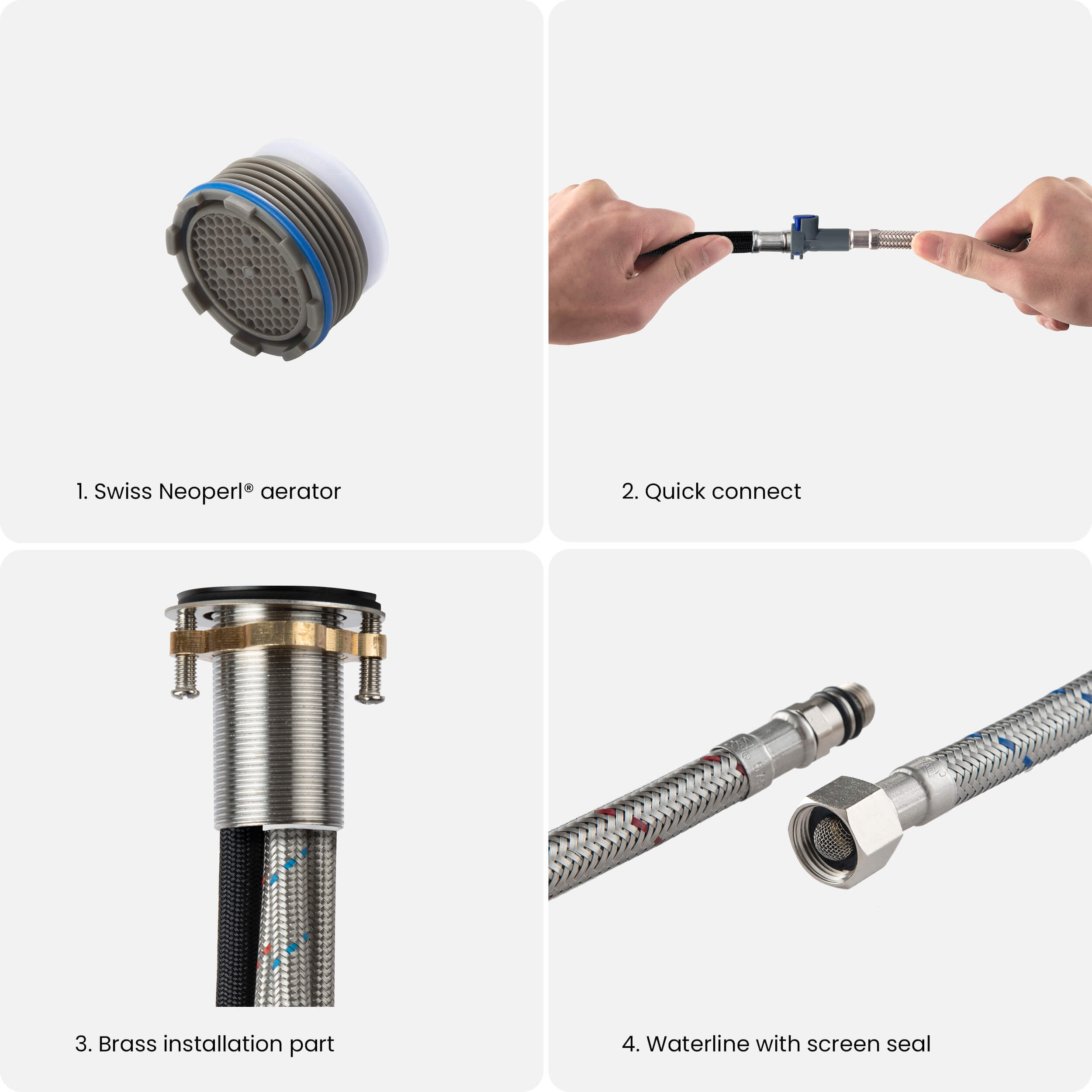 1. Swiss Neoperl® aerator

2. Quick connect

3. Brass installation part

4. Waterline with screen seal