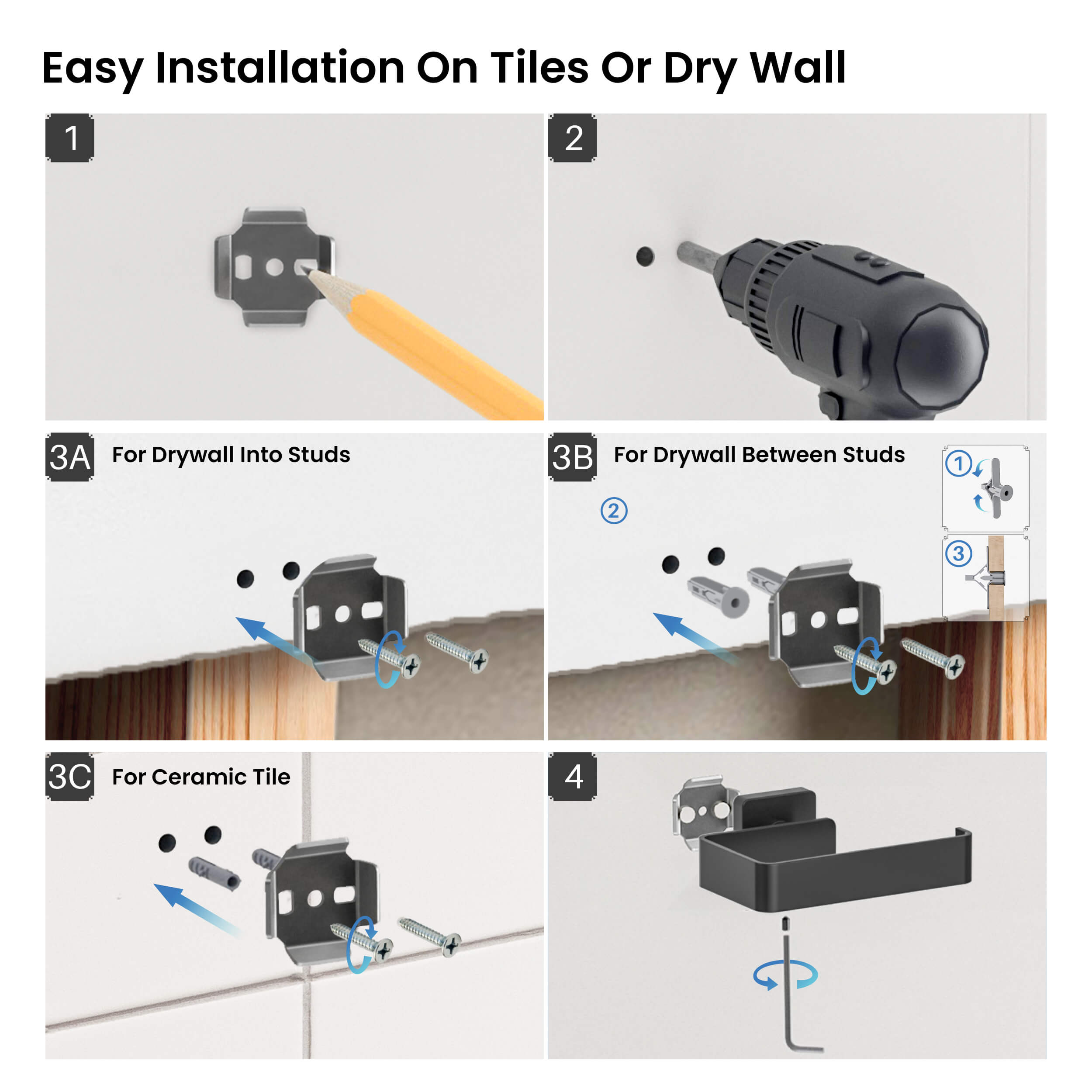 Easy Installation On Tiles Or Dry Wall

1

2

3A For Drywall Into Studs

3B For Drywall Between Studs

①

②

③

3C For Ceramic Tile

4