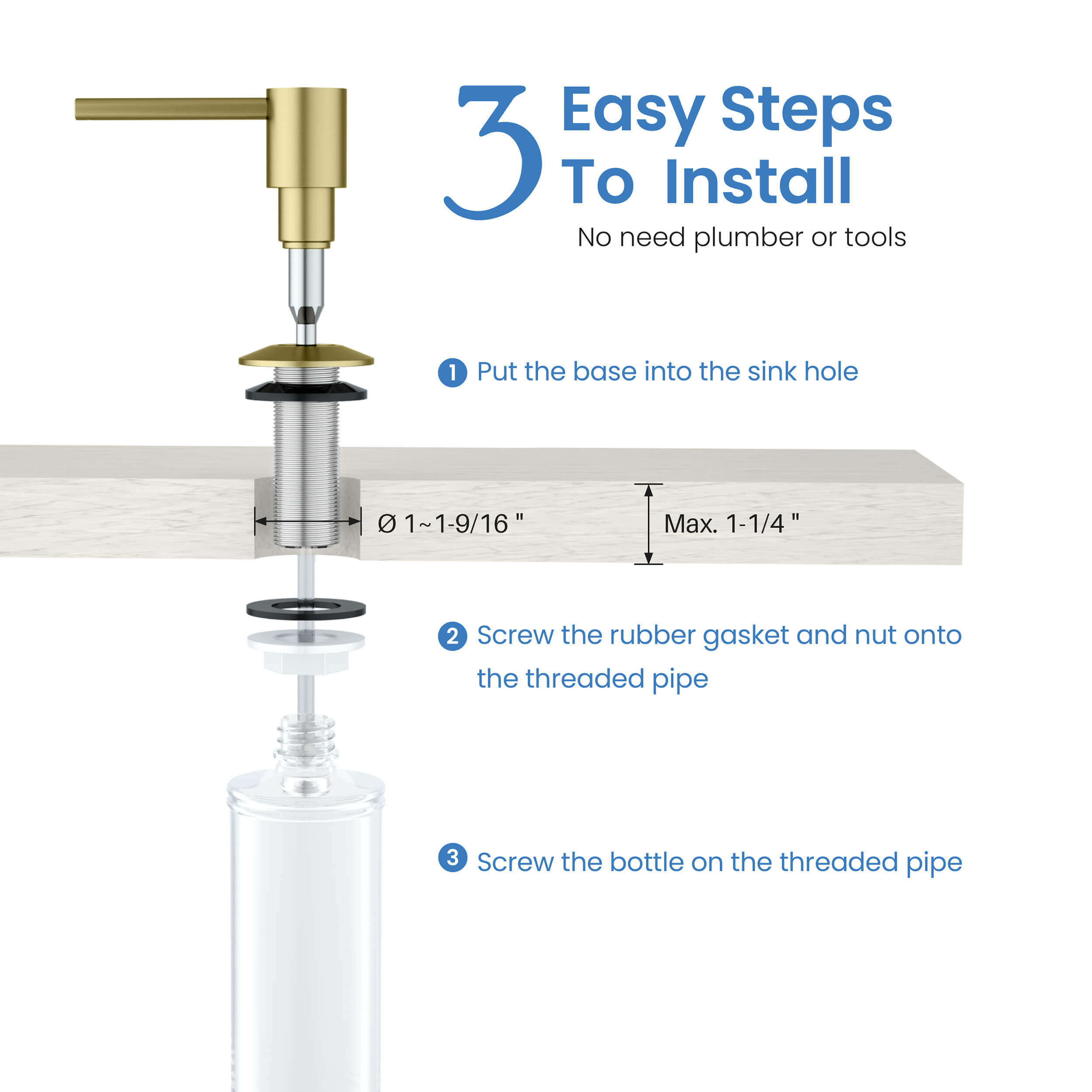 3 Easy Steps To Install

No need plumber or tools

1 Put the base into the sink hole

Ø 1~1-9/16 "

Max. 1-1/4 "

2 Screw the rubber gasket and nut onto the threaded pipe

3 Screw the bottle on the threaded pipe