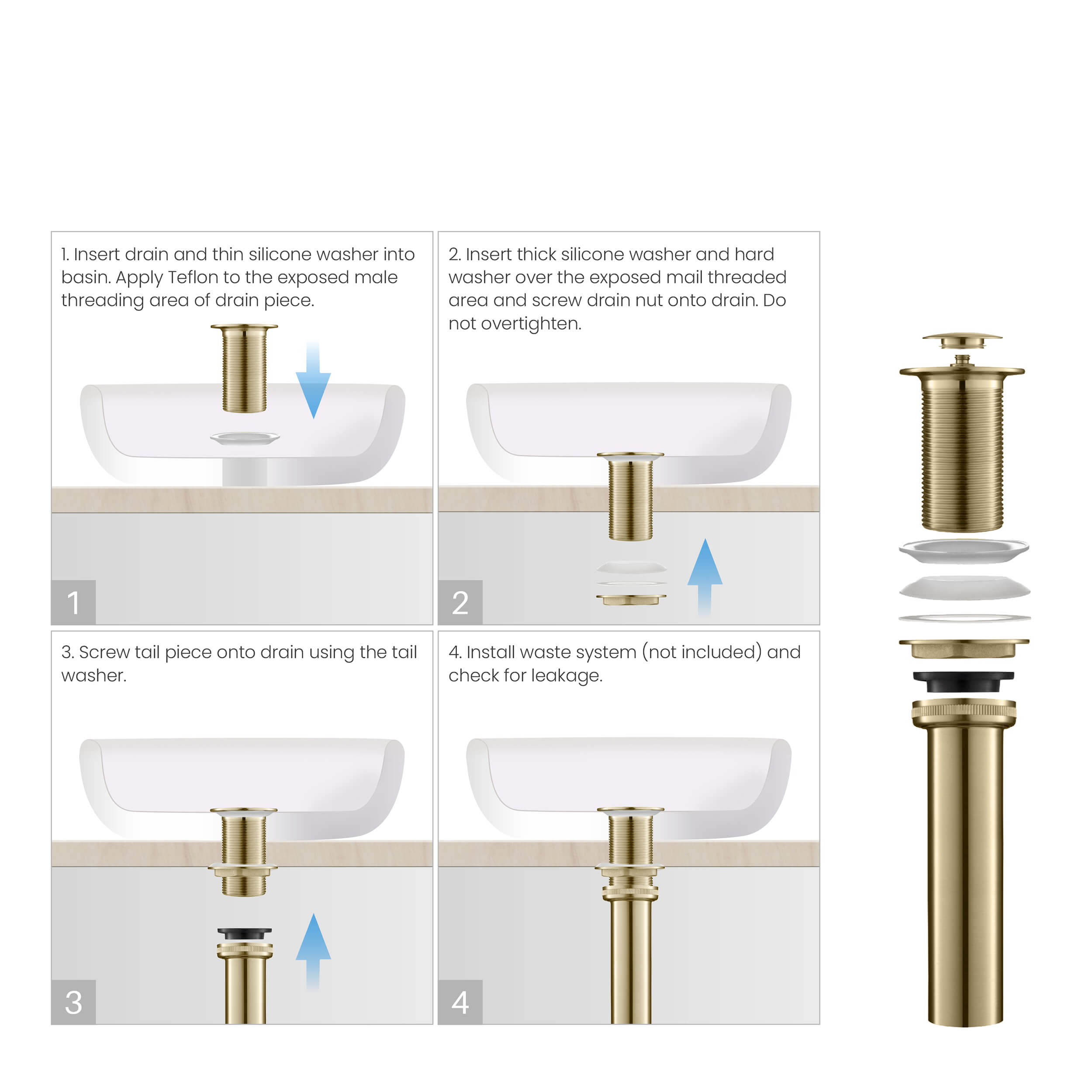 1. Insert drain and thin silicone washer into basin. Apply Teflon to the exposed male threading area of drain piece.

1

2. Insert thick silicone washer and hard washer over the exposed mail threaded area and screw drain nut onto drain. Do not overtighten.

2

3. Screw tail piece onto drain using the tail washer.

3

4. Install waste system (not included) and check for leakage.

4