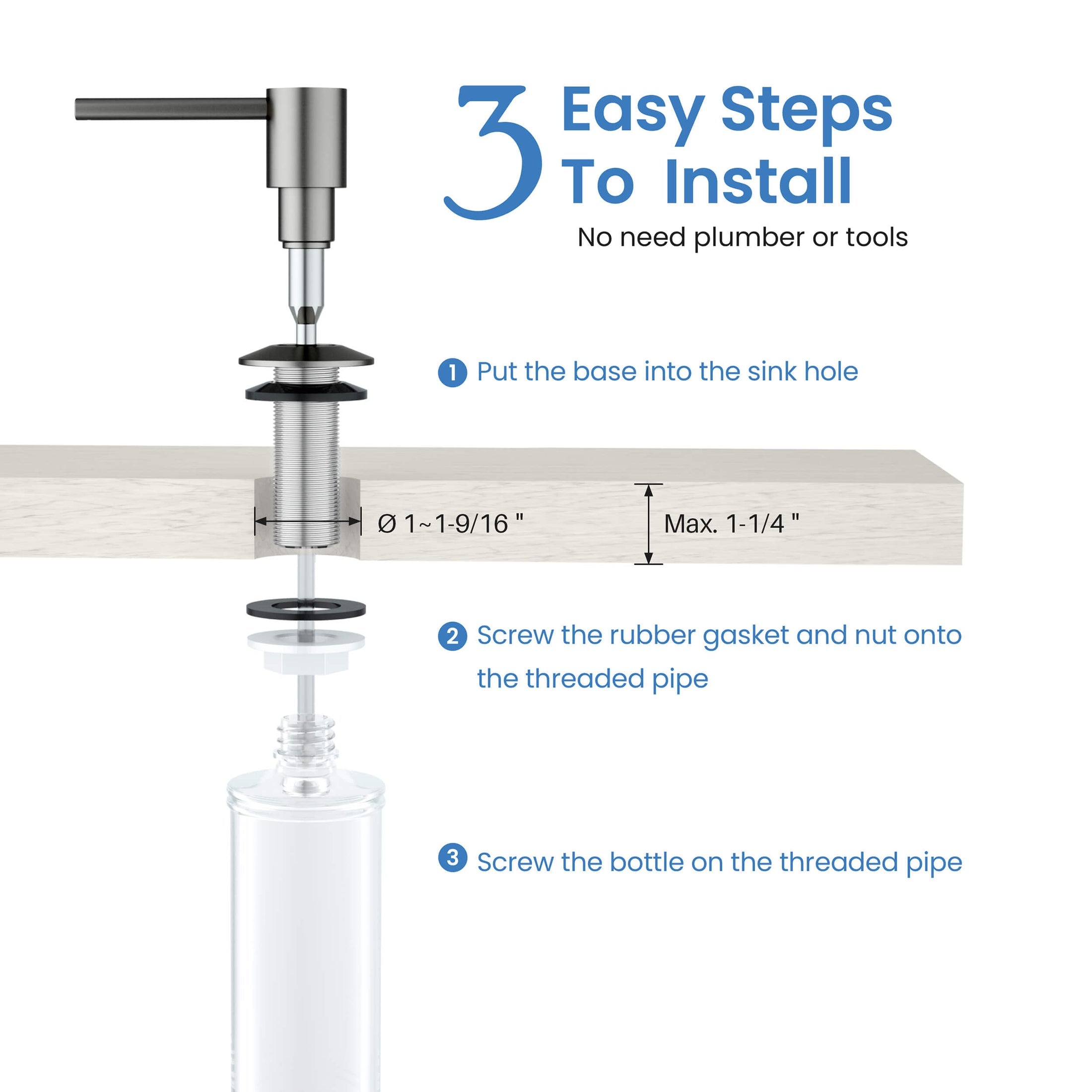 3 Easy Steps To Install

No need plumber or tools

1 Put the base into the sink hole

Ø 1~1-9/16 "

Max. 1-1/4 "

2 Screw the rubber gasket and nut onto the threaded pipe

3 Screw the bottle on the threaded pipe