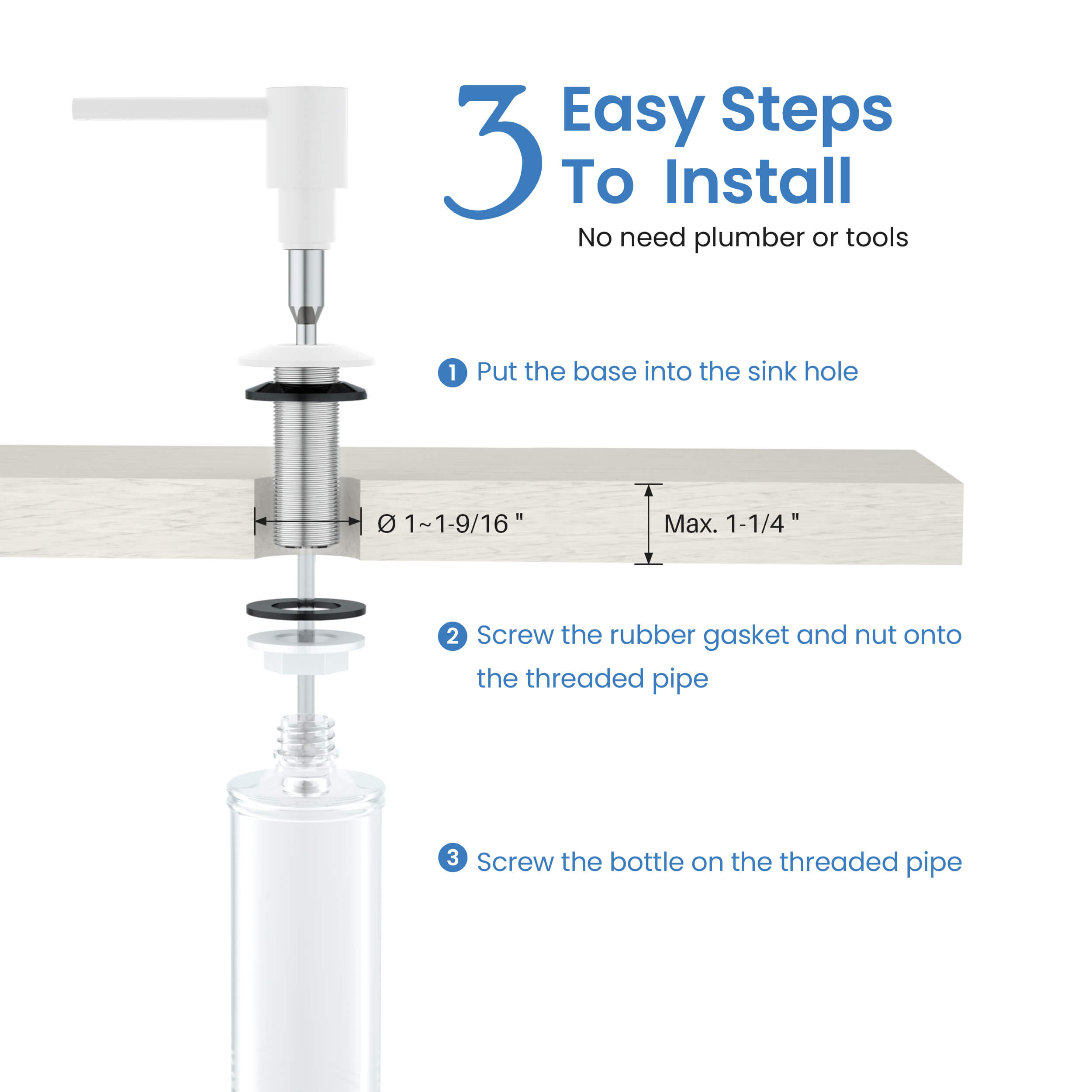 3 Easy Steps To Install
No need plumber or tools

1 Put the base into the sink hole

Ø 1~1-9/16 "

Max. 1-1/4 "

2 Screw the rubber gasket and nut onto the threaded pipe

3 Screw the bottle on the threaded pipe