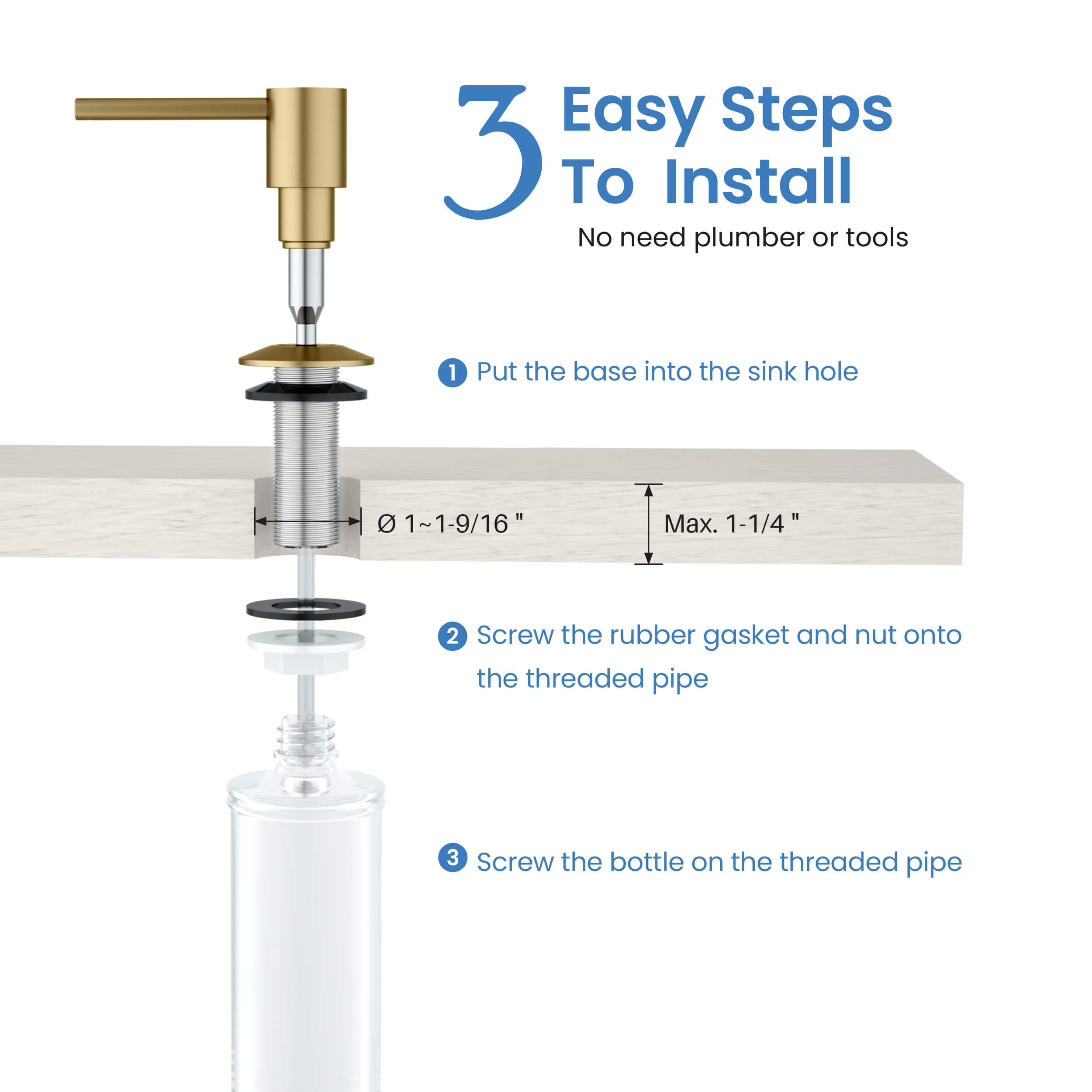 3 Easy Steps To Install

No need plumber or tools

1 Put the base into the sink hole

Ø 1~1-9/16 "

Max. 1-1/4 "

2 Screw the rubber gasket and nut onto the threaded pipe

3 Screw the bottle on the threaded pipe