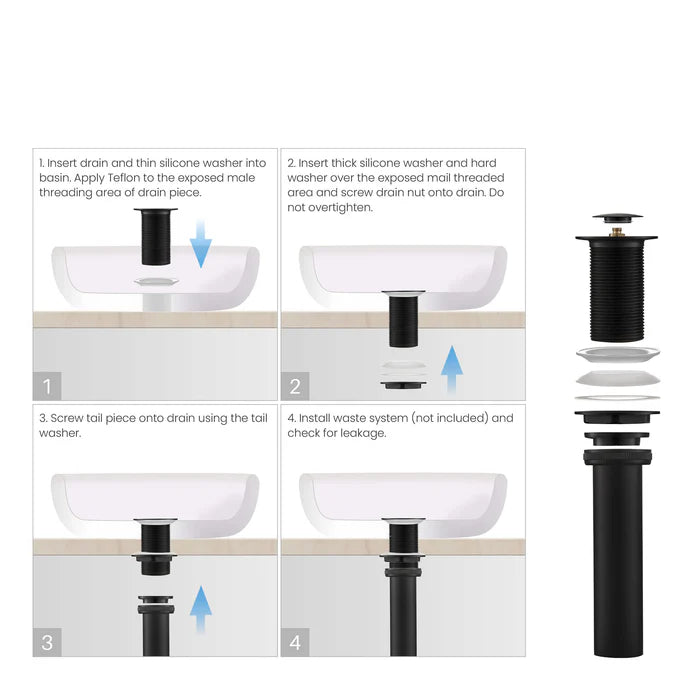 1. Insert drain and thin silicone washer into basin. Apply Teflon to the exposed male threading area of drain piece.

1

2. Insert thick silicone washer and hard washer over the exposed mail threaded area and screw drain nut onto drain. Do not overtighten.

2

3. Screw tail piece onto drain using the tail washer.

3

4. Install waste system (not included) and check for leakage.

4