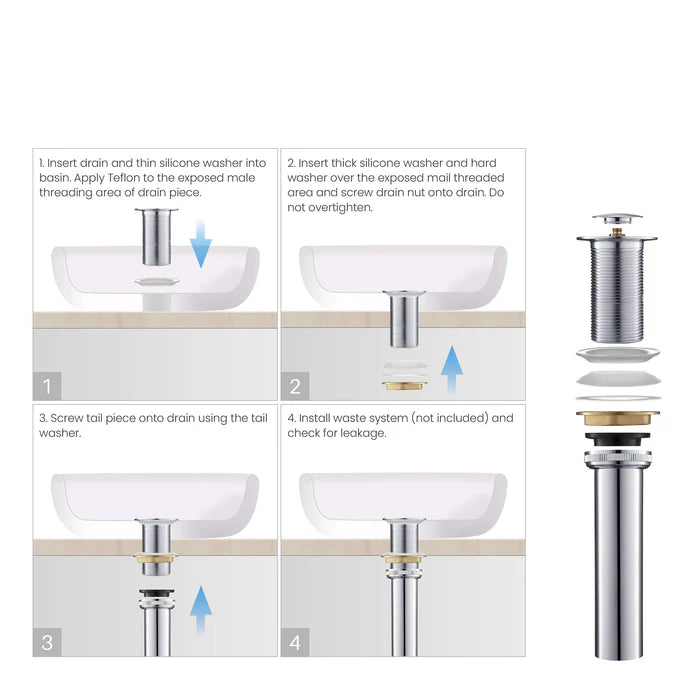 1. Insert drain and thin silicone washer into basin. Apply Teflon to the exposed male threading area of drain piece.

1

2. Insert thick silicone washer and hard washer over the exposed mail threaded area and screw drain nut onto drain. Do not overtighten.

2

3. Screw tail piece onto drain using the tail washer.

3

4. Install waste system (not included) and check for leakage.

4