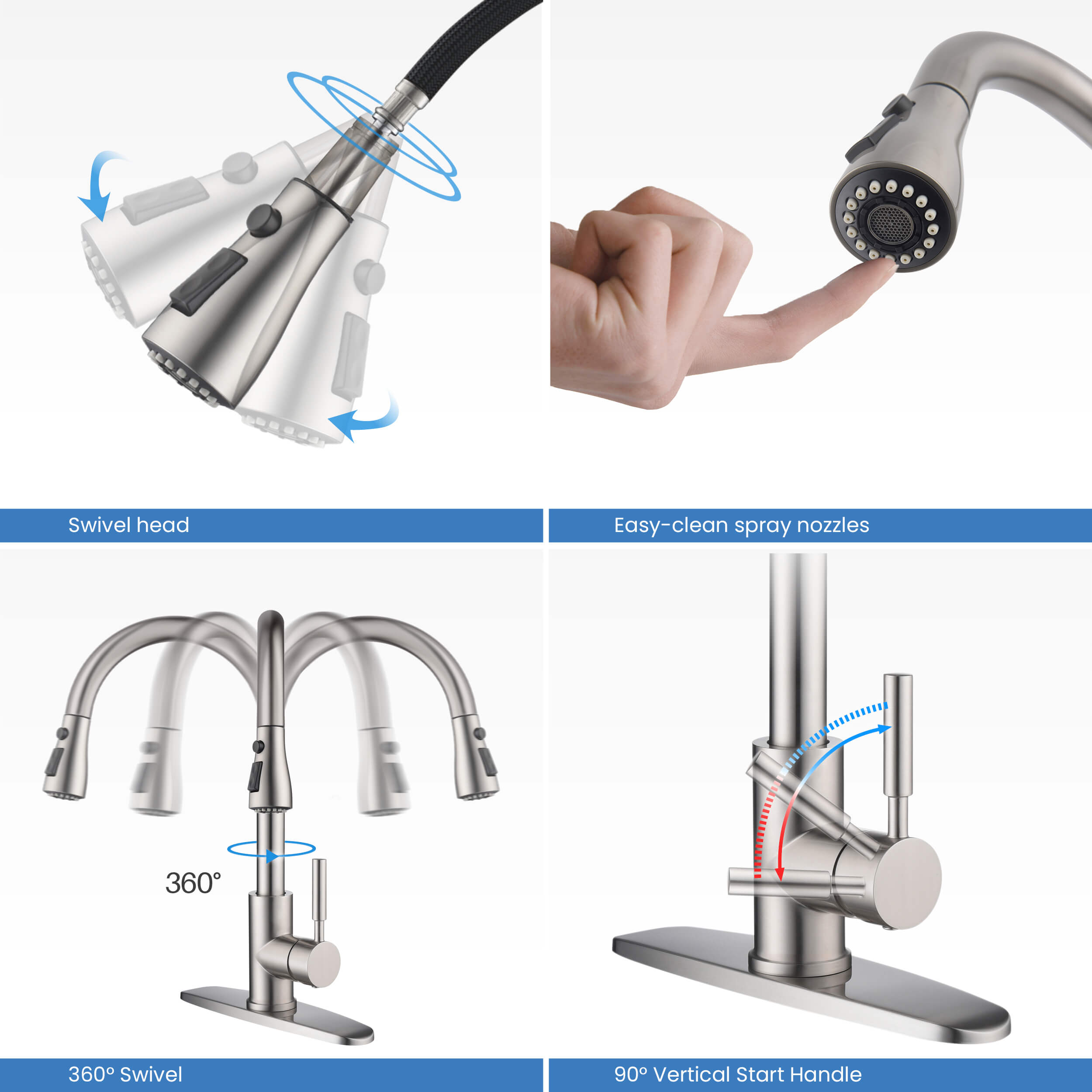 Swivel head

Easy-clean spray nozzles

360°

360° Swivel

90° Vertical Start Handle