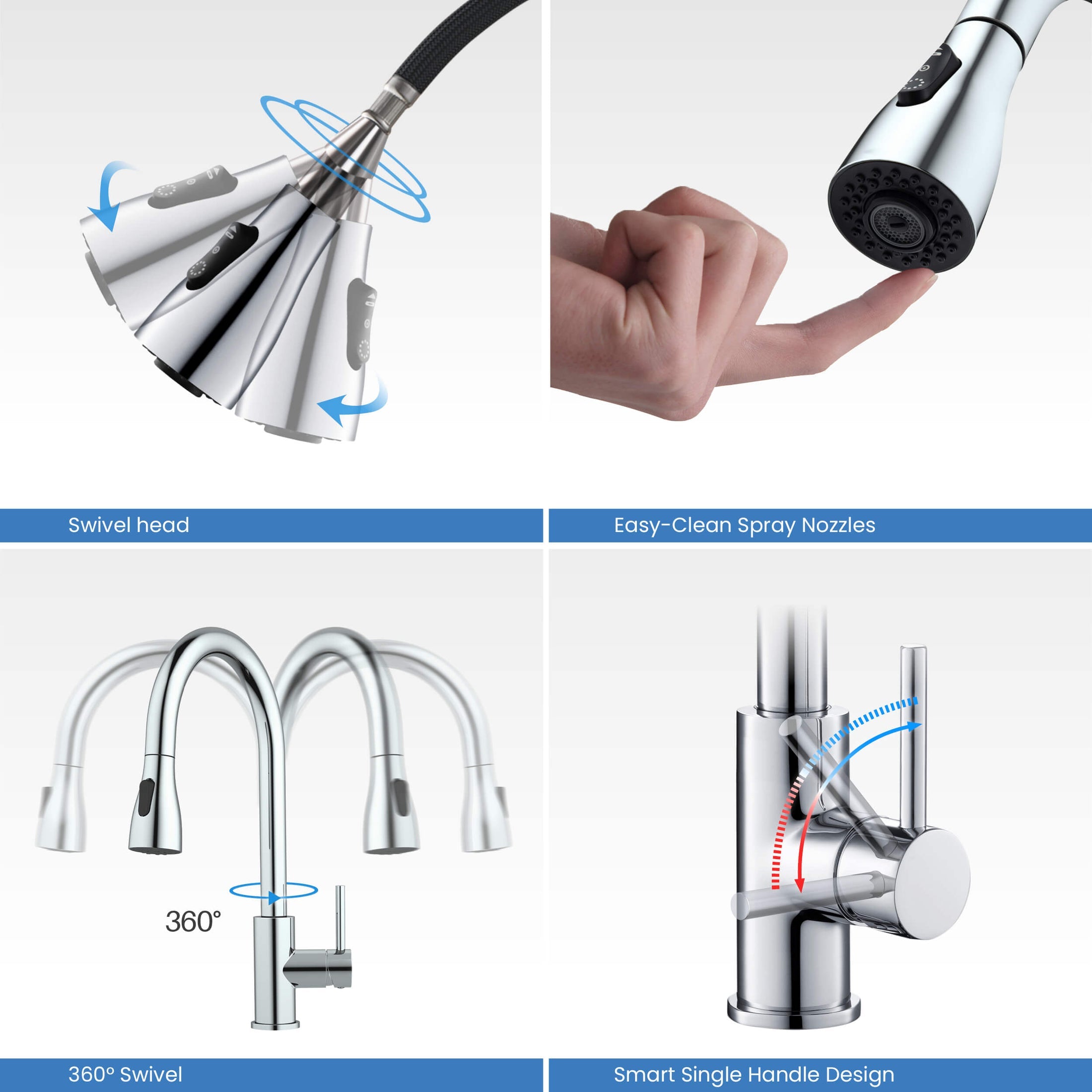 Swivel head

Easy-Clean Spray Nozzles

360°

360° Swivel

Smart Single Handle Design