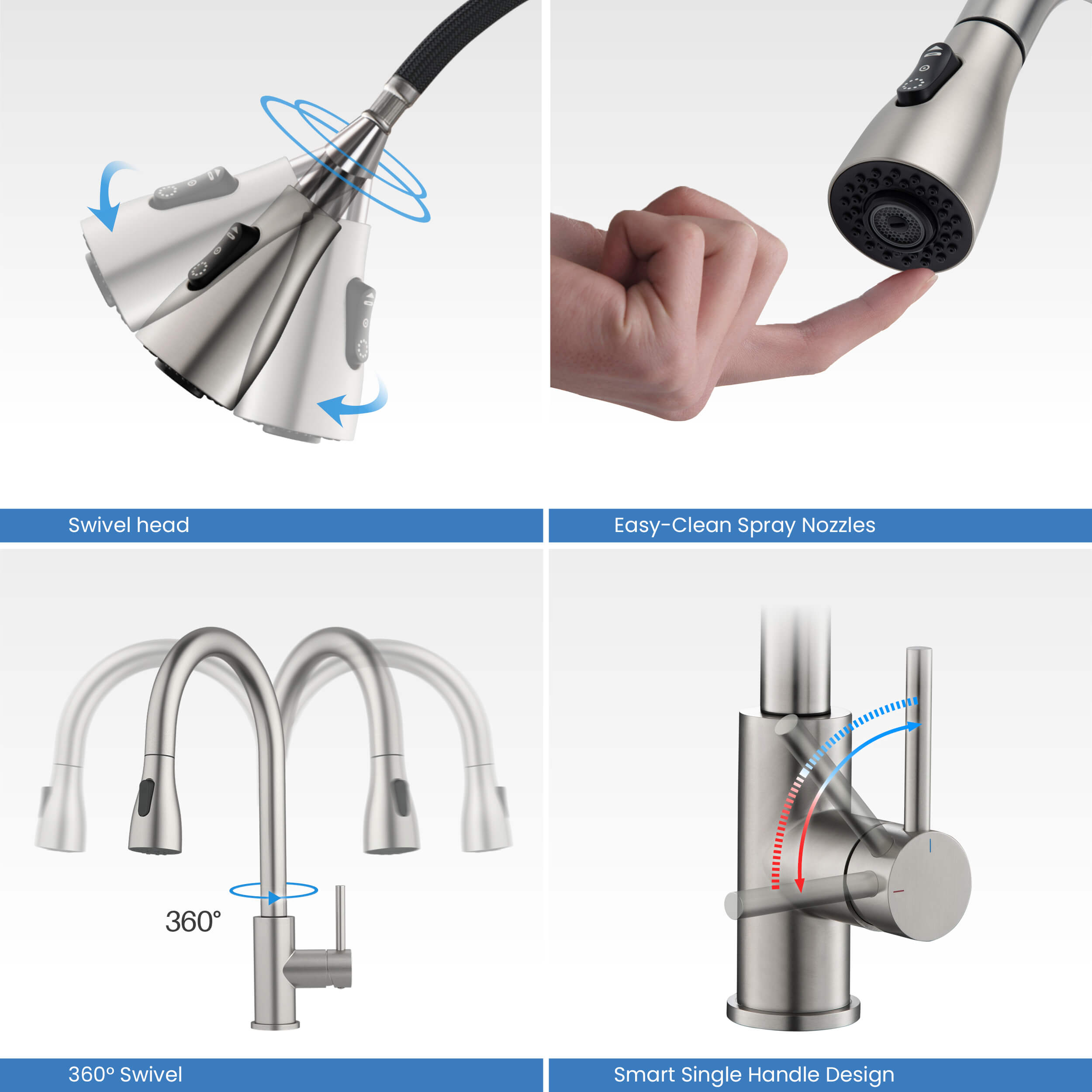 Swivel head

Easy-Clean Spray Nozzles

360°

360° Swivel

Smart Single Handle Design