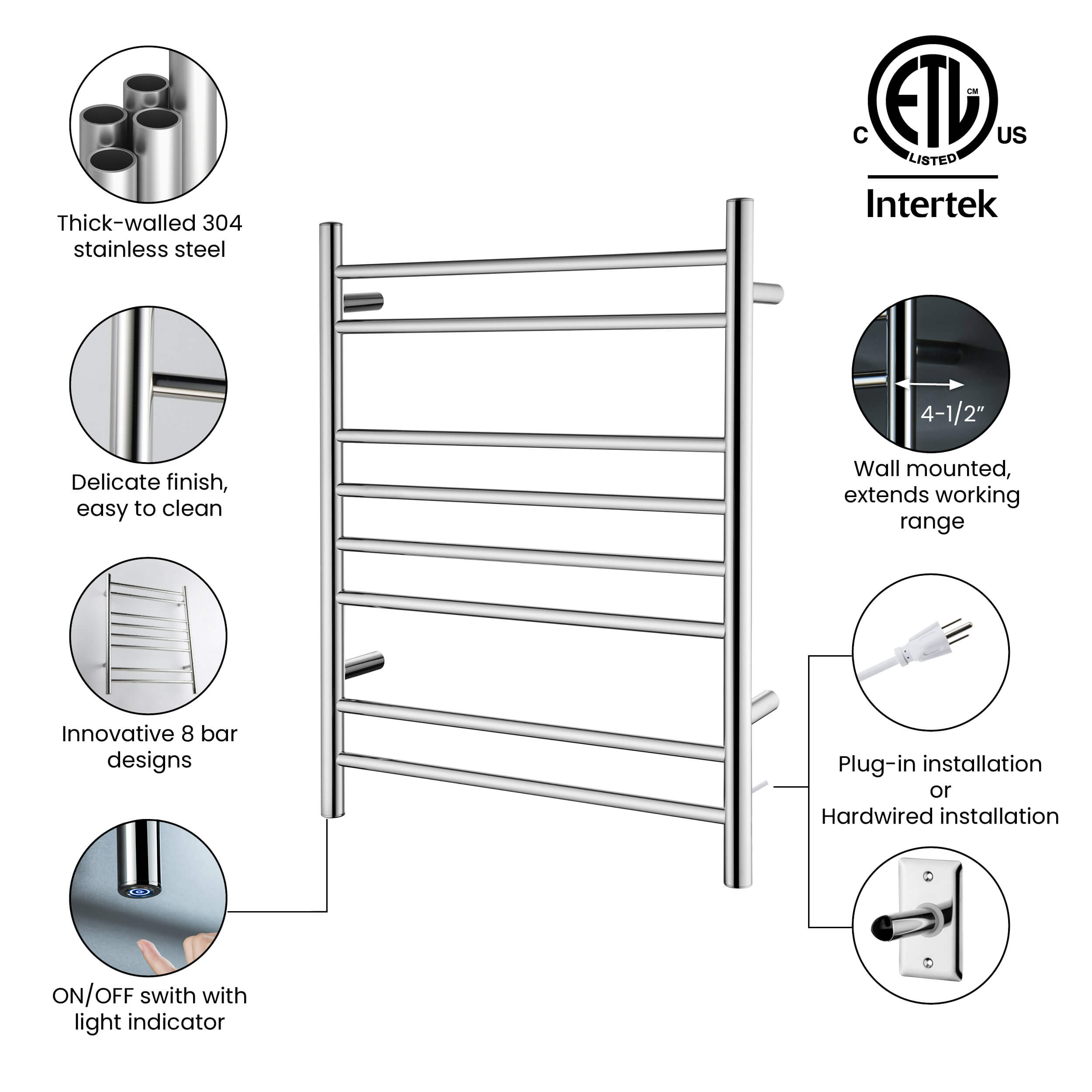 Thick-walled 304 stainless steel

Delicate finish, easy to clean

Innovative 8 bar designs

ON/OFF swith with light indicator

C ETL CM US LISTED

Intertek

4-1/2"

Wall mounted, extends working range

Plug-in installation or Hardwired installation