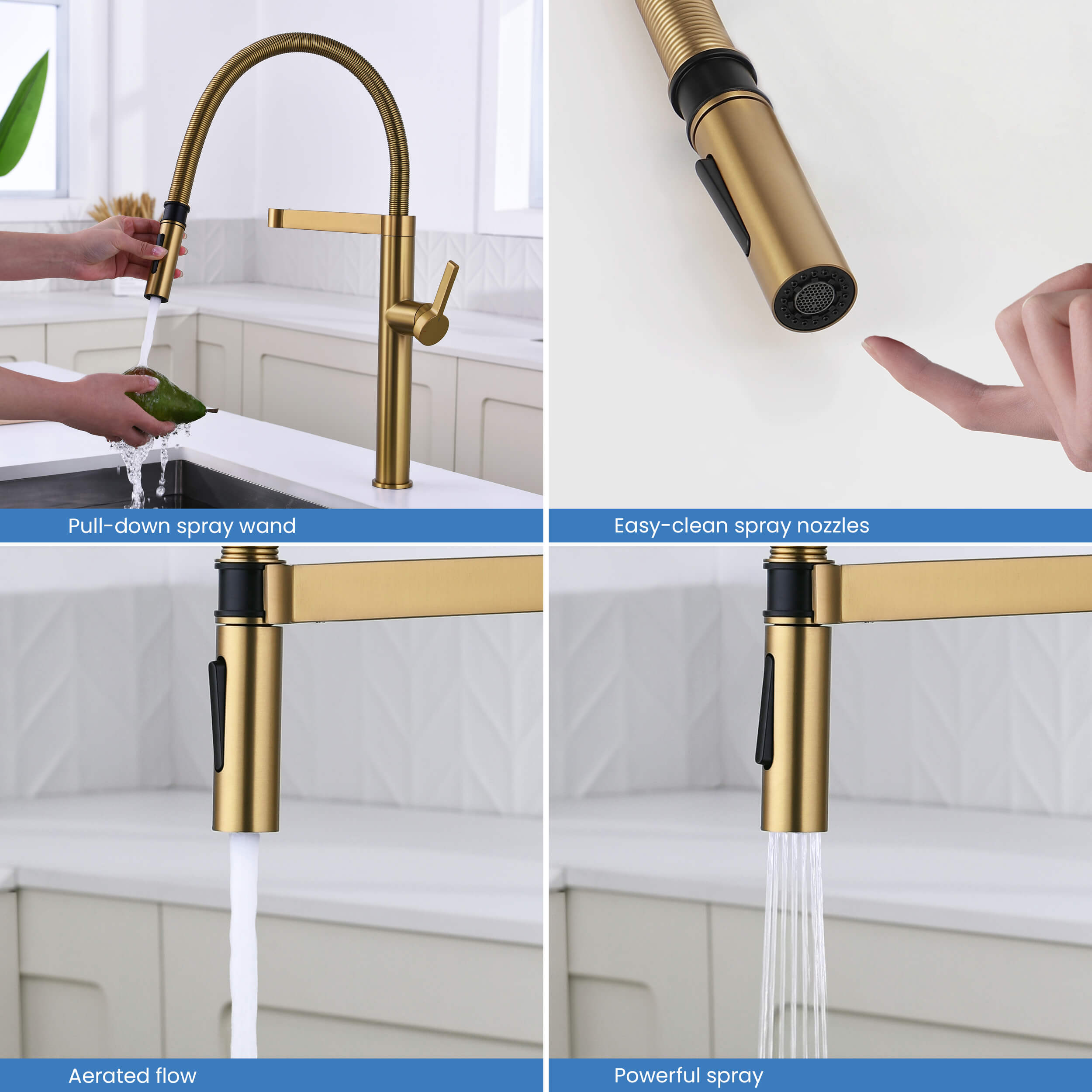 Pull-down spray wand

Easy-clean spray nozzles

Aerated flow

Powerful spray