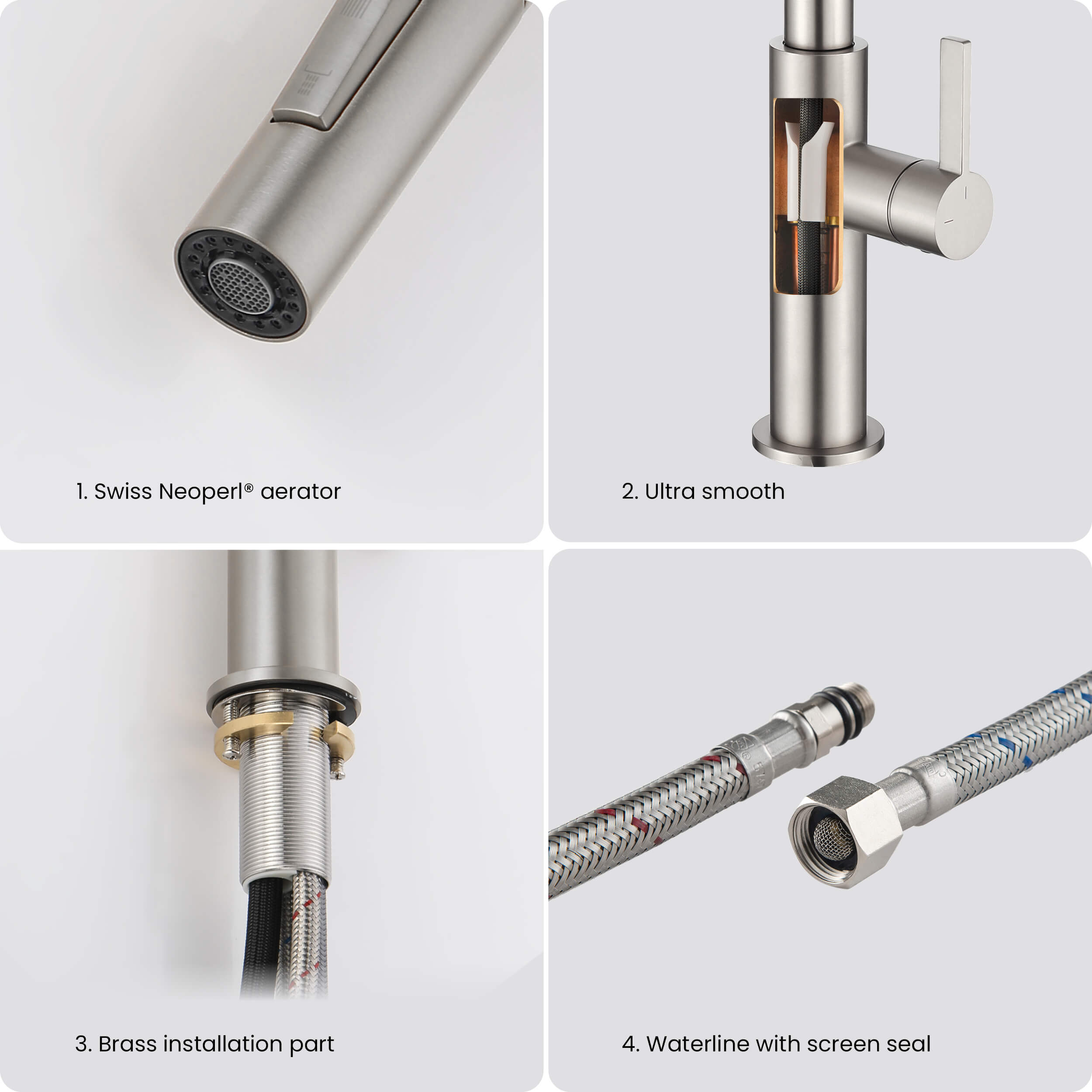 1. Swiss Neoperl® aerator

2. Ultra smooth

3. Brass installation part

4. Waterline with screen seal