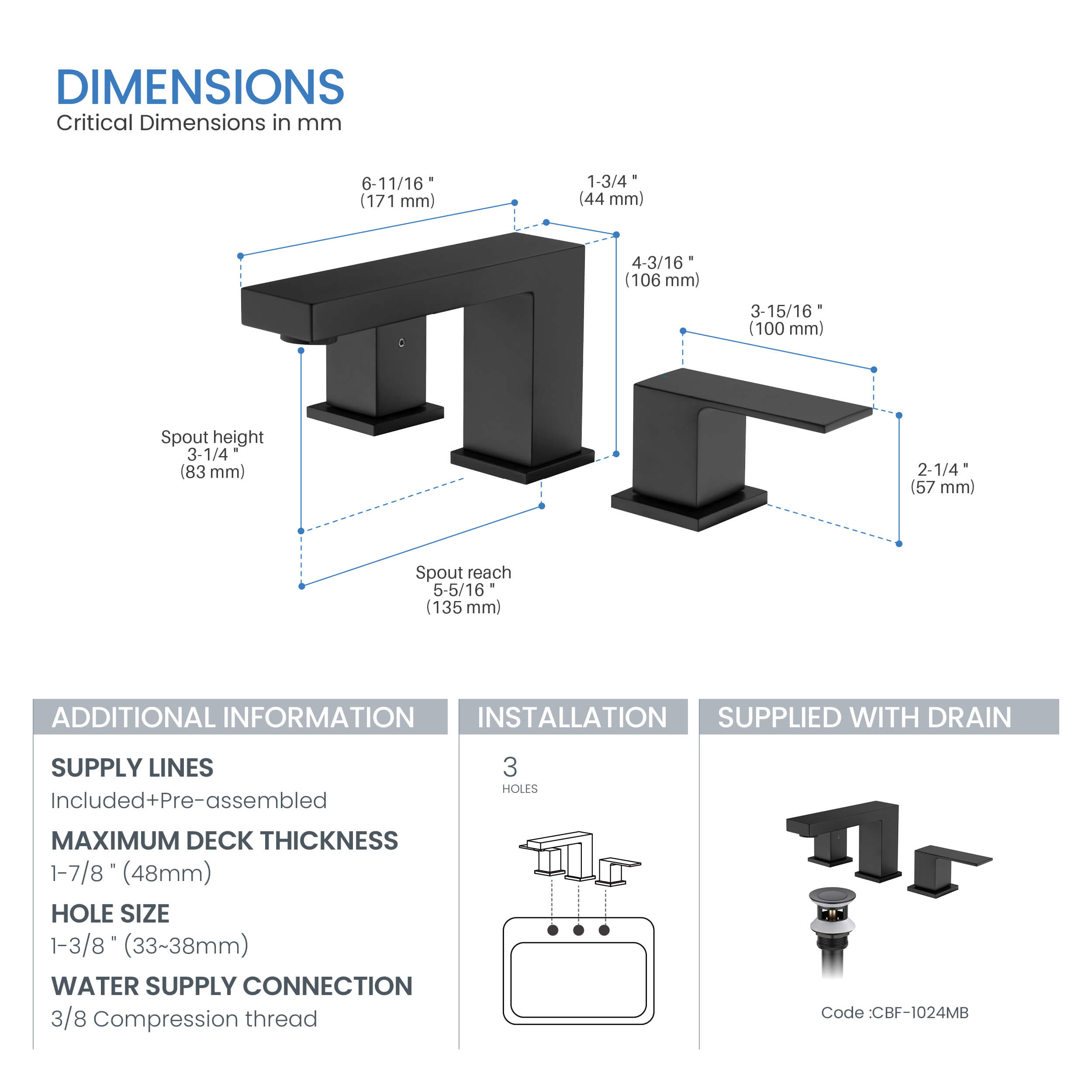 DIMENSIONS
Critical Dimensions in mm

6-11/16 "
(171 mm)

1-3/4 "
(44 mm)

4-3/16 "
(106 mm)

3-15/16 "
(100 mm)

Spout height
3-1/4 "
(83 mm)

2-1/4 "
(57 mm)

Spout reach
5-5/16 "
(135 mm)

ADDITIONAL INFORMATION

SUPPLY LINES
Included+Pre-assembled

MAXIMUM DECK THICKNESS
1-7/8 " (48mm)

HOLE SIZE
1-3/8 " (33~38mm)

WATER SUPPLY CONNECTION
3/8 Compression thread

INSTALLATION

3
HOLES

SUPPLIED WITH DRAIN

Code :CBF-1024MB