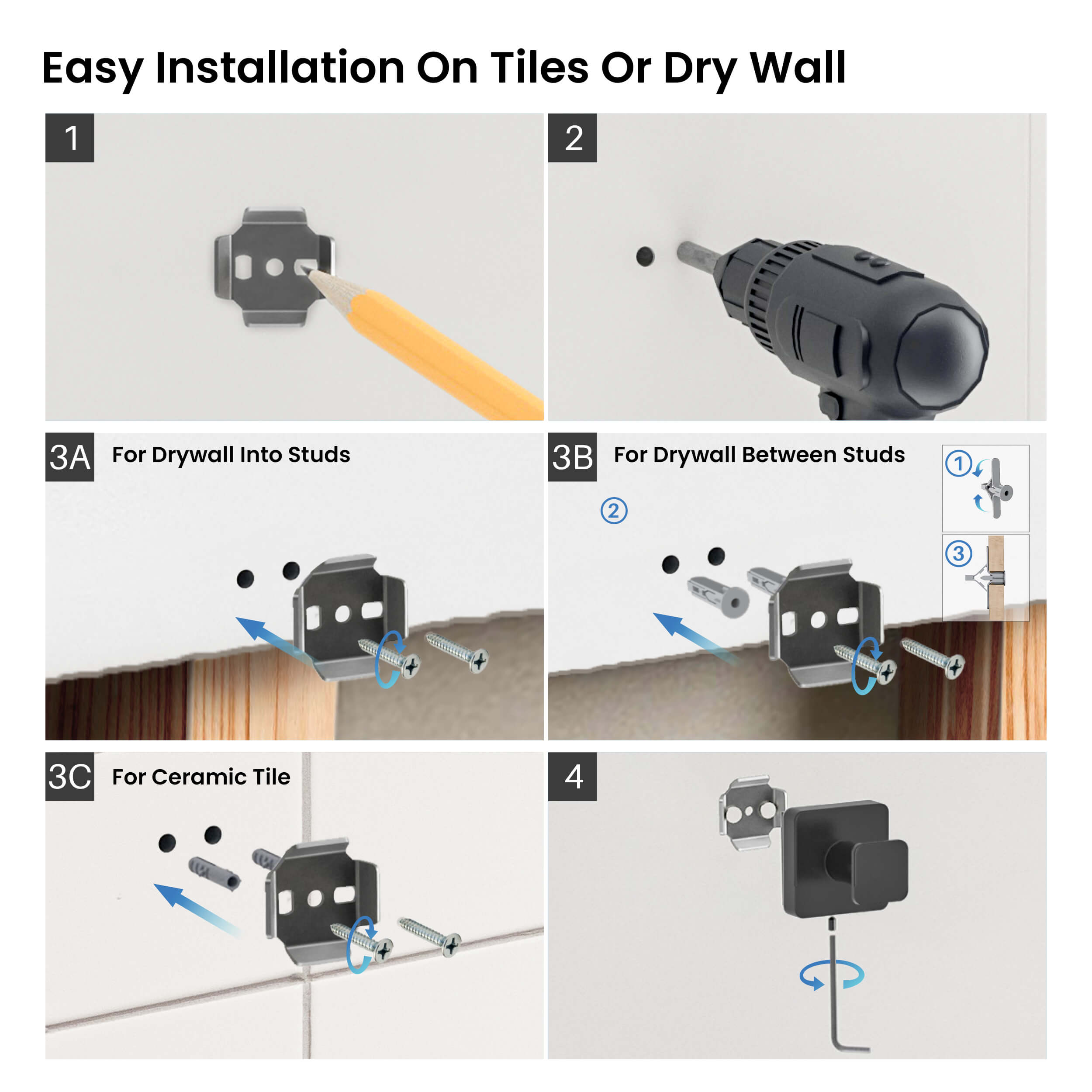 Easy Installation On Tiles Or Dry Wall

1

2

3A For Drywall Into Studs

3B For Drywall Between Studs

①

②

③

3C For Ceramic Tile

4